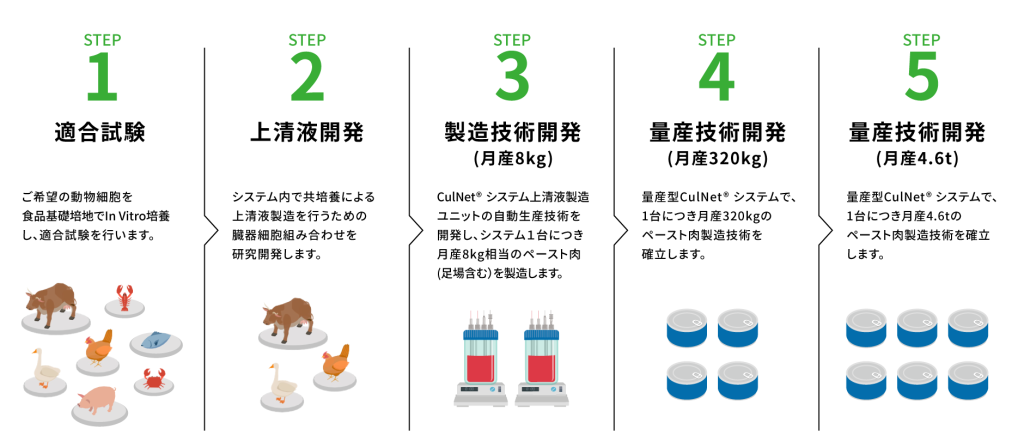 STEP
1
適合試験

ご希望の動物細胞を食品基礎培地でIn Vitro培養し、適合試験を行います。

STEP
2
上清液開発

システム内で共培養による上清液製造を行うための臓器細胞組み合わせを研究開発します。

STEP
3
製造技術開発
(月産8kg)

CulNet® システム上清液製造ユニットの自動生産技術を開発し、システム1台につき月産8kg相当のペースト肉(足場含む)を製造します。

STEP
4
量産技術開発
(月産320kg)

量産型CulNet® システムで、1台につき月産320kgのペースト肉製造技術を確立します。

STEP
5
量産技術開発
(月産4.6t)

量産型CulNet® システムで、1台につき月産4.6tのペースト肉製造技術を確立します。