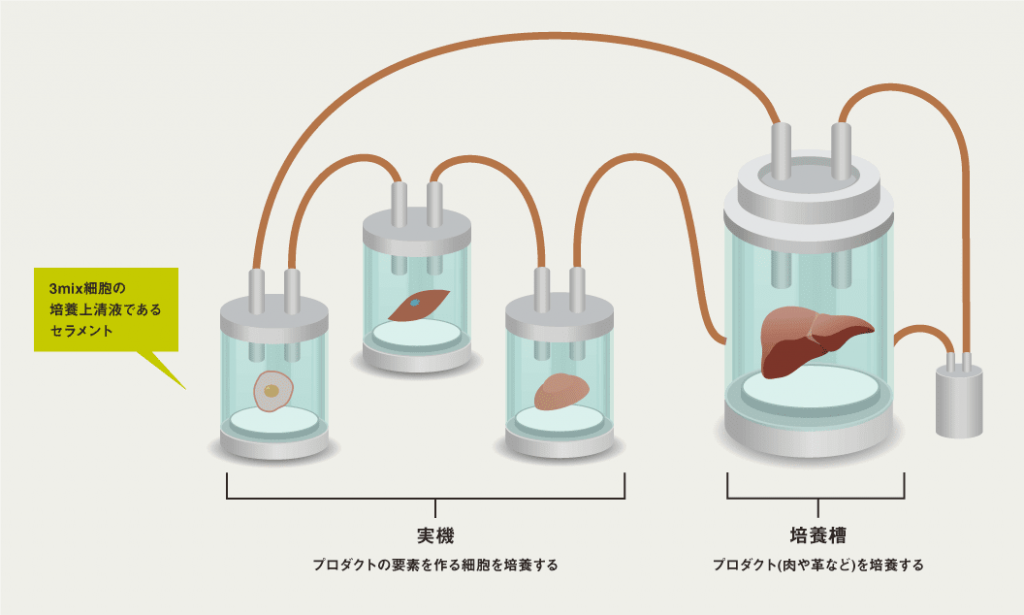 3mix細胞の培養上清液であるセラメント

実機
プロダクトの要素を作る細胞を培養する

培養槽
プロダクト(肉や革など)を培養する